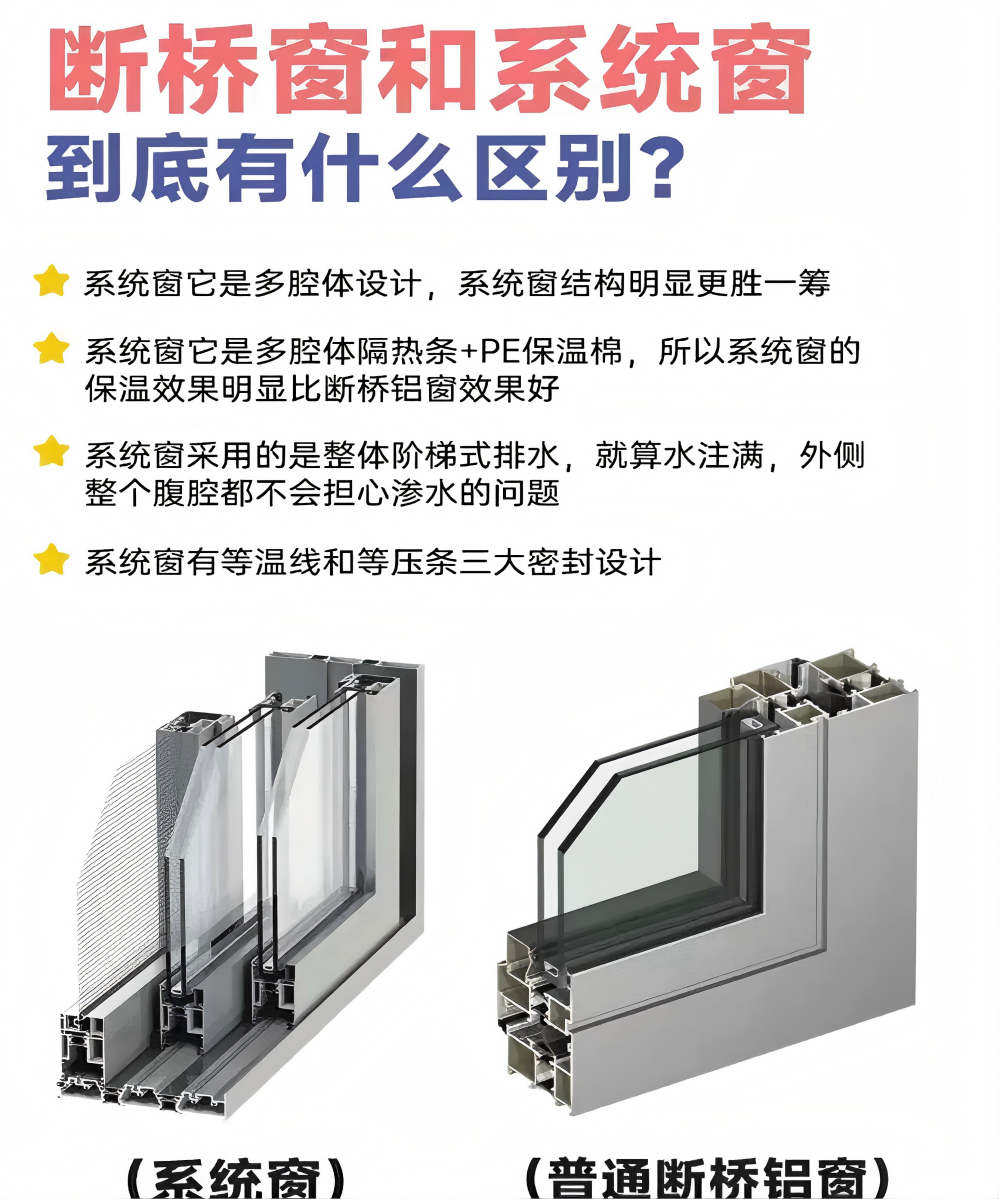 断桥窗和系统窗
到底有什么区别？

系统窗它是多腔体设计，系统窗结构明显更胜一筹

系统窗它是多腔体隔热条+PE保温棉，所以系统窗的保温效果明显比断桥铝窗效果好

系统窗采用的是整体阶梯式排水，就算水注满，外侧整个腹腔都不会担心渗水的问题

系统窗有等温线和等压条三大密封设计

（系统窗）

（普通断桥铝窗）